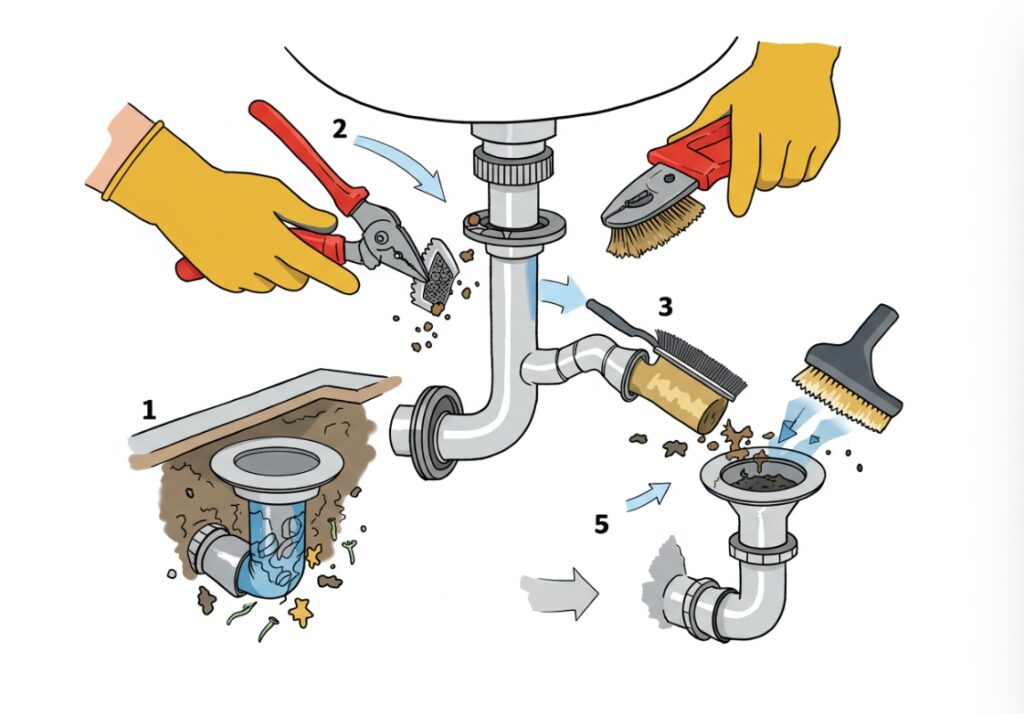 2
3
1
5